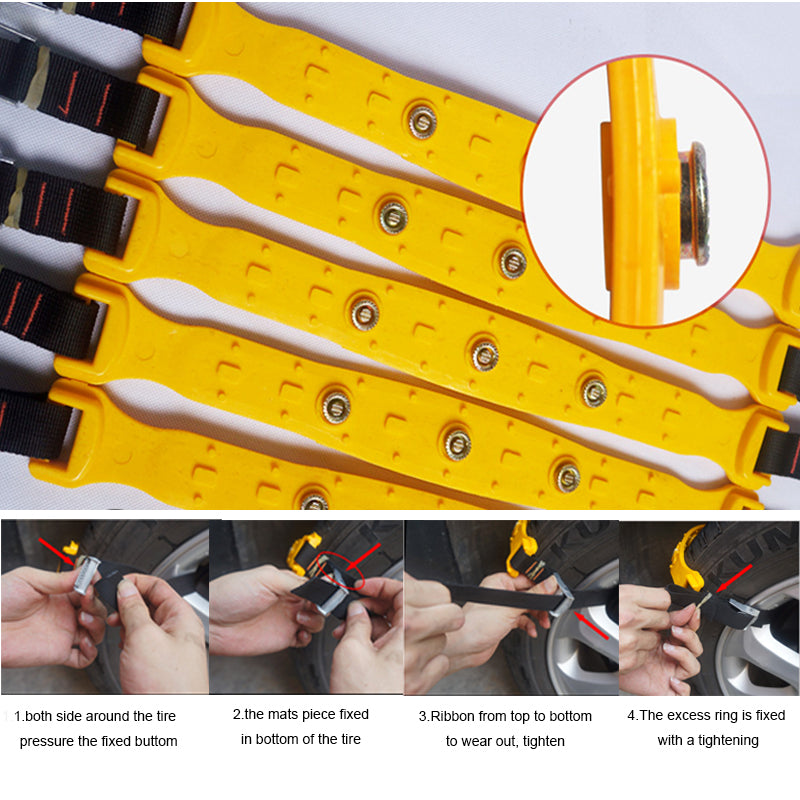 1.both side around the tire pressure the fixed buttom

2.the mats piece fixed in bottom of the tire

3.Ribbon from top to bottom to wear out, tighten

4.The excess ring is fixed with a tightening